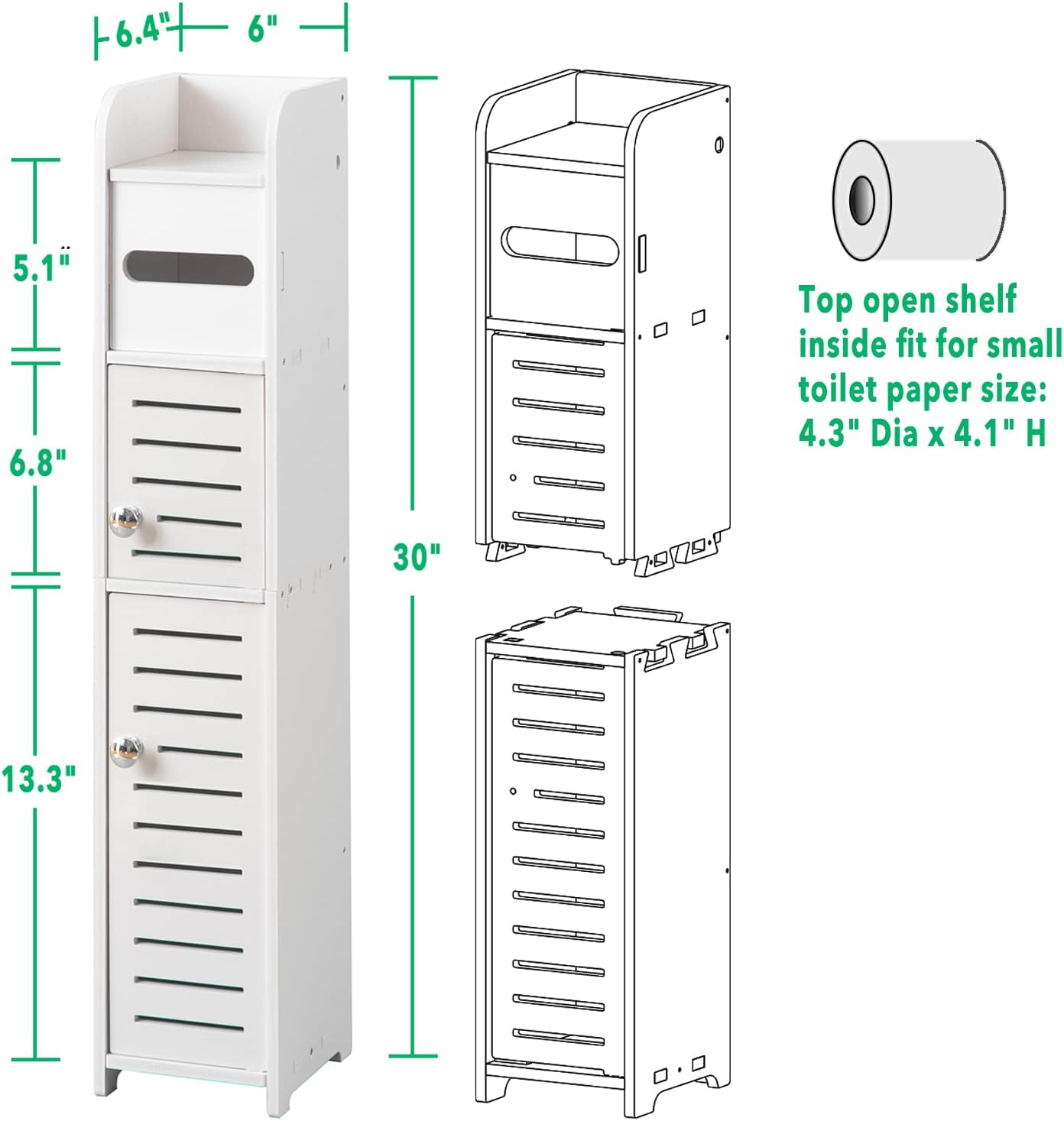 6.4"
6"
5.1"
6.8"
13.3"
30"
Top open shelf inside fit for small toilet paper size: 4.3" Dia x 4.1" H