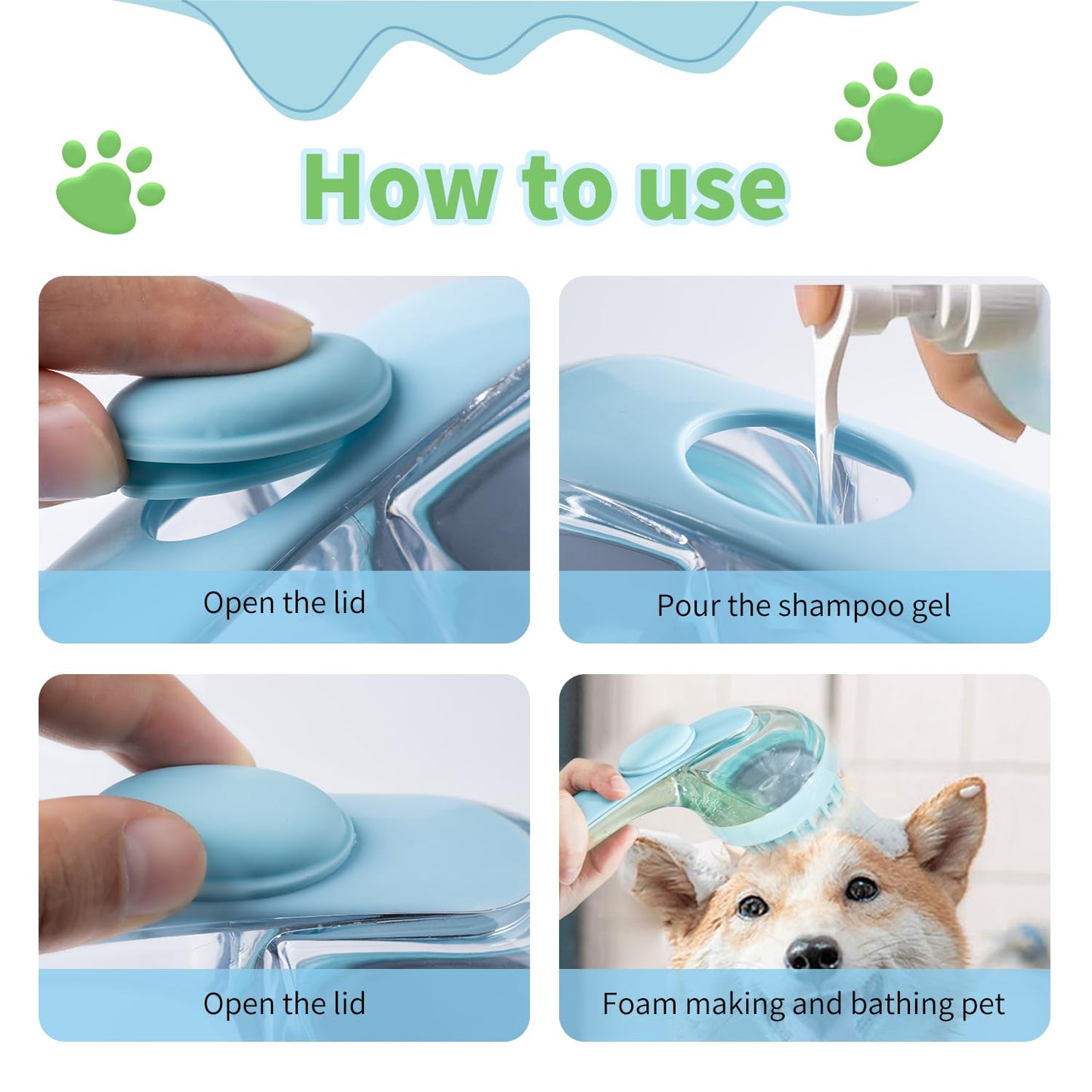 How to use

Open the lid

Pour the shampoo gel

Open the lid

Foam making and bathing pet