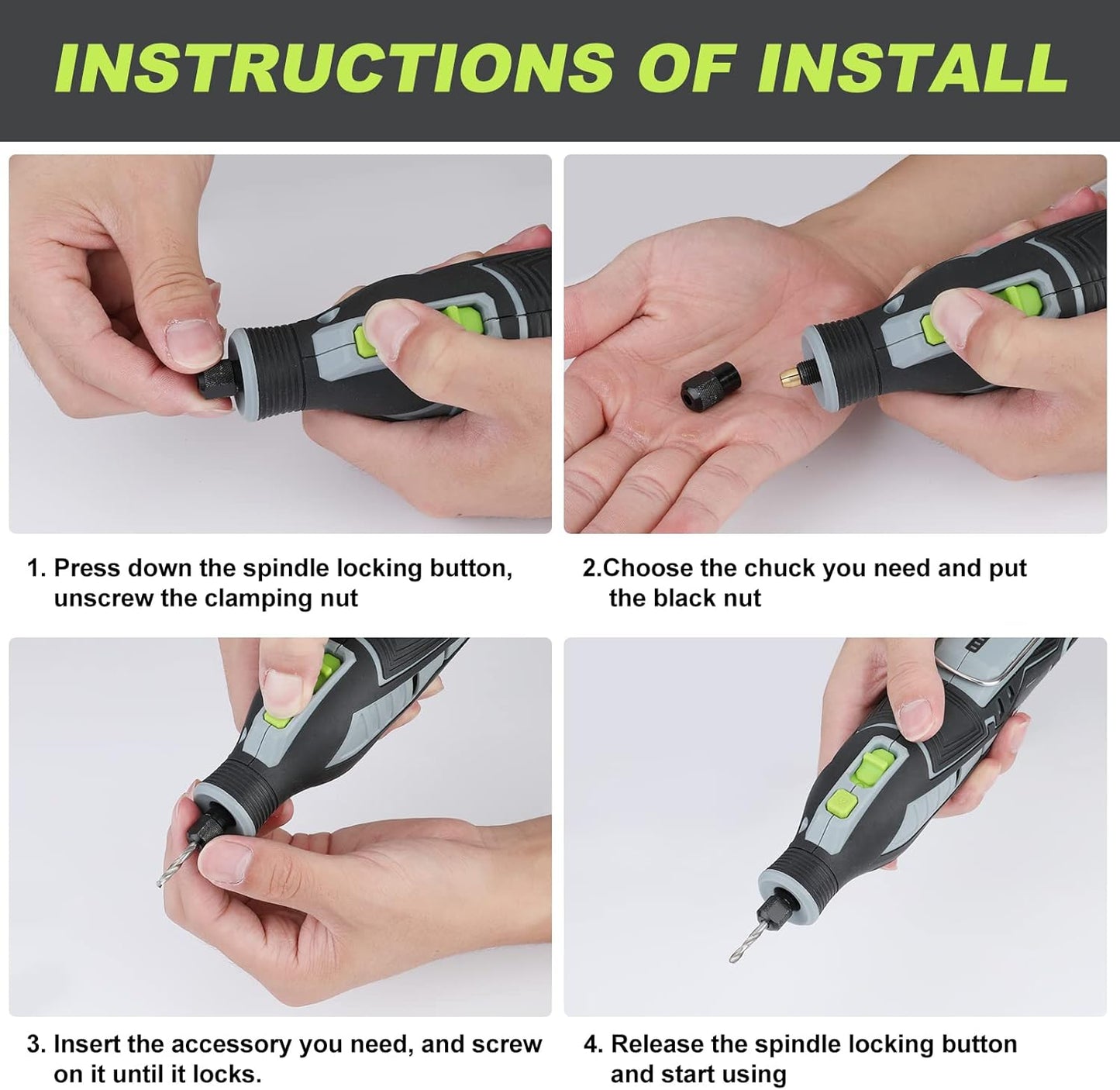 INSTRUCTIONS OF INSTALL

1. Press down the spindle locking button, unscrew the clamping nut

2.Choose the chuck you need and put the black nut

3. Insert the accessory you need, and screw on it until it locks.

4. Release the spindle locking button and start using