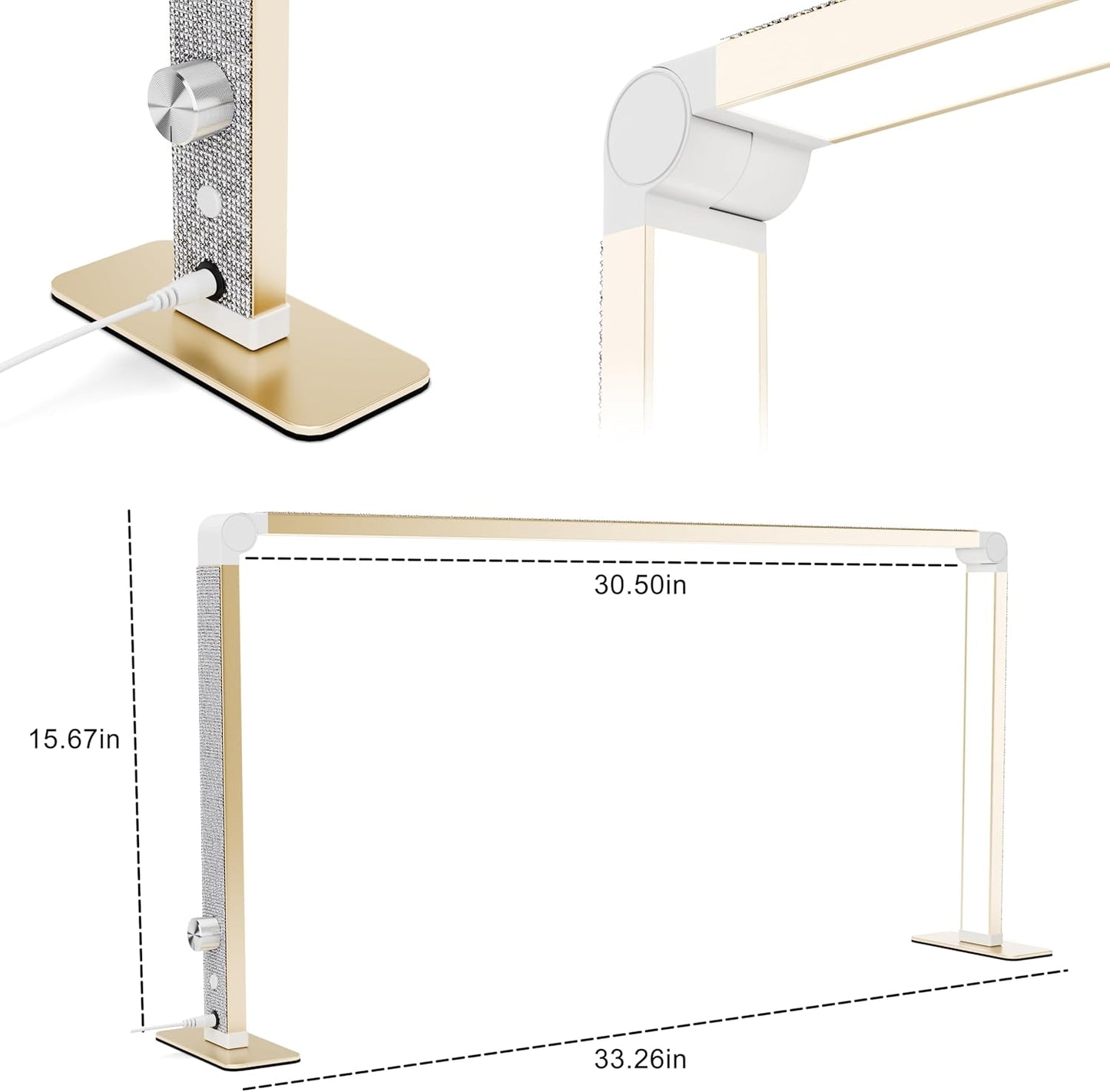 30.50in

15.67in

33.26in