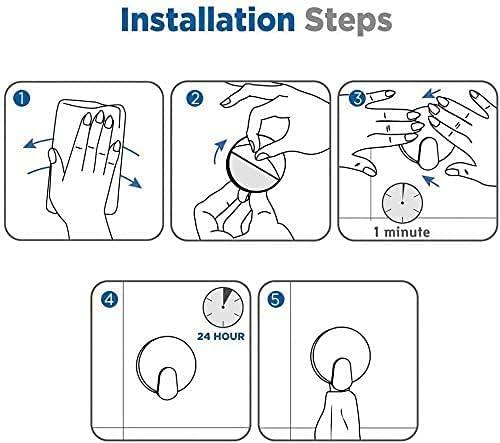 Installation Steps

1

2

3

1 minute

4

24 HOUR

5