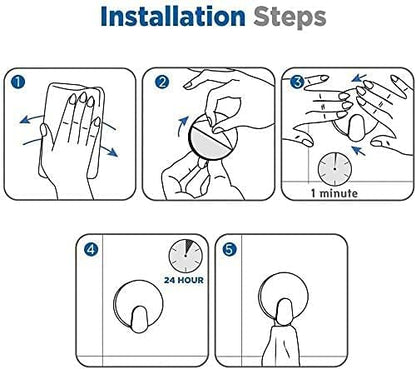 Installation Steps

1

2

3

1 minute

4

24 HOUR

5