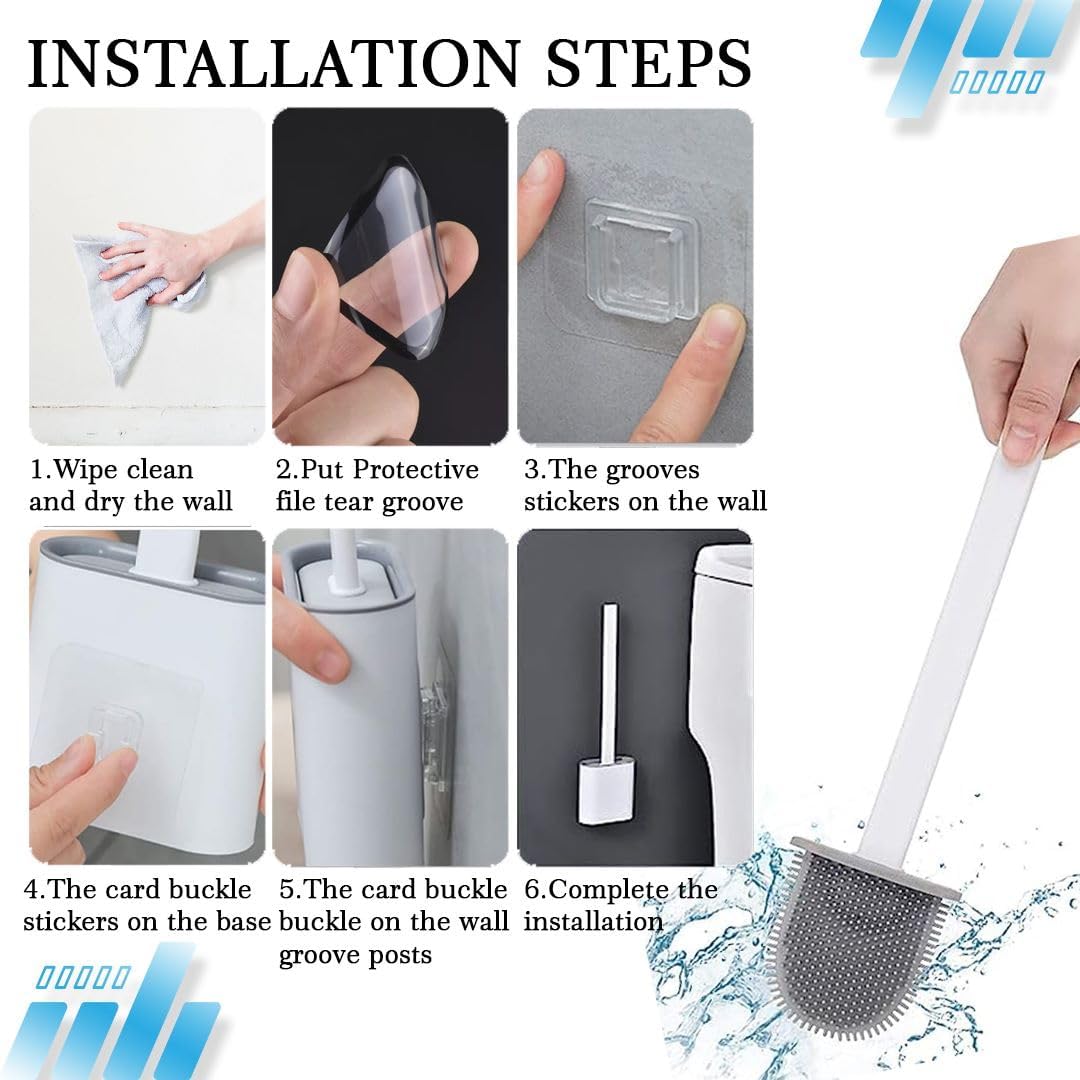 INSTALLATION STEPS

1.Wipe clean and dry the wall

2.Put Protective file tear groove

3.The grooves stickers on the wall

4.The card buckle stickers on the base

5.The card buckle buckle on the wall groove posts

6.Complete the installation