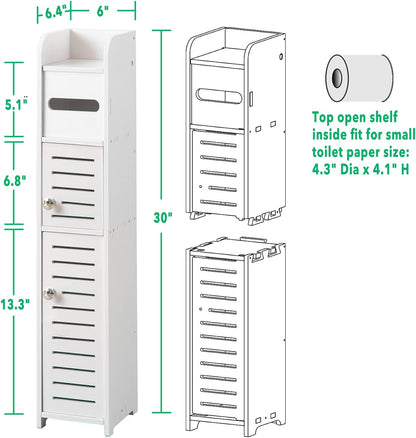 6.4"
6"
5.1"
6.8"
13.3"
30"
Top open shelf inside fit for small toilet paper size: 4.3" Dia x 4.1" H