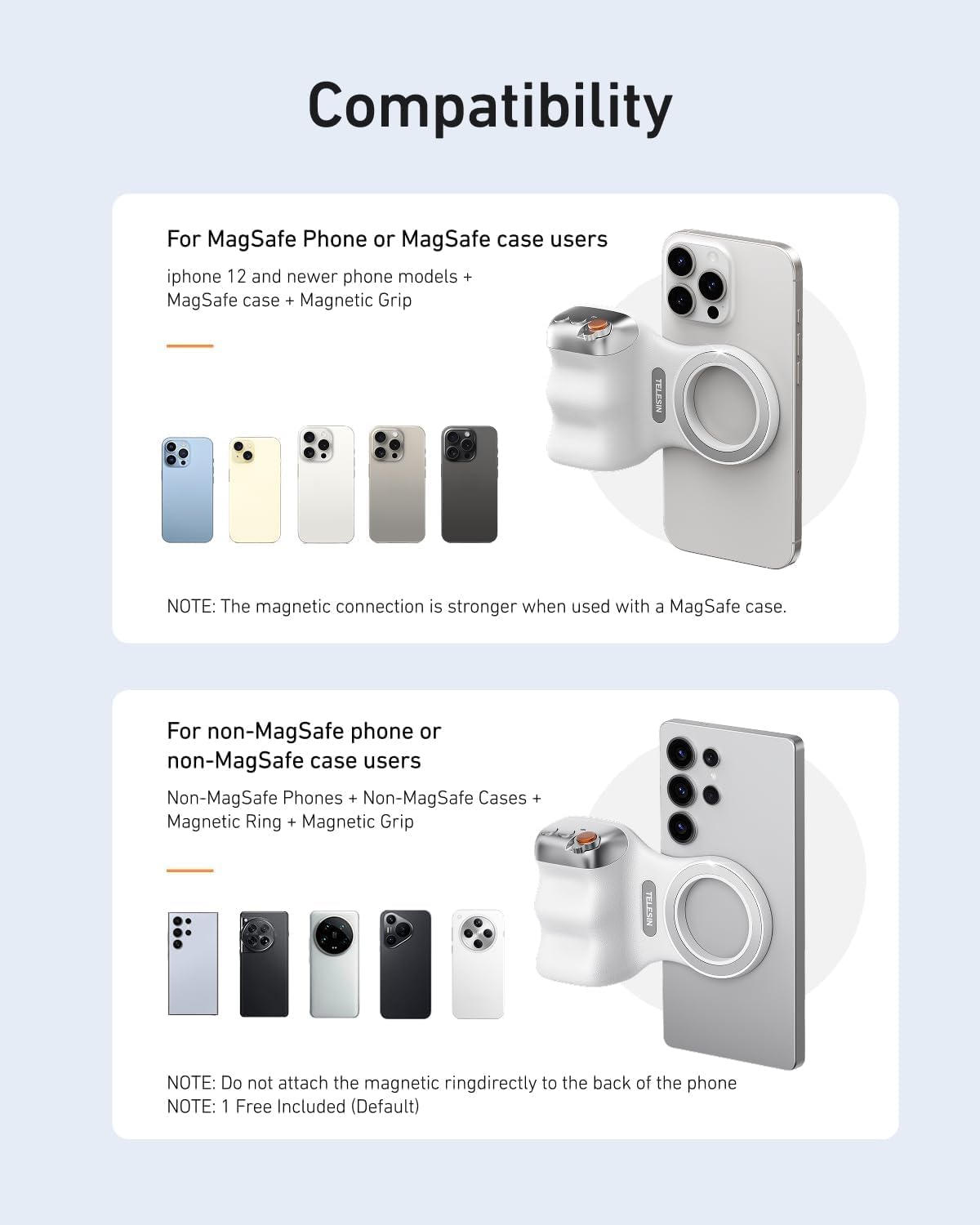 Compatibility

For MagSafe Phone or MagSafe case users

iphone 12 and newer phone models + MagSafe case + Magnetic Grip

TELESIN

NOTE: The magnetic connection is stronger when used with a MagSafe case.

For non-MagSafe phone or non-MagSafe case users

Non-MagSafe Phones + Non-MagSafe Cases + Magnetic Ring + Magnetic Grip

TELESIN

NOTE: Do not attach the magnetic ringdirectly to the back of the phone
NOTE: 1 Free Included (Default)