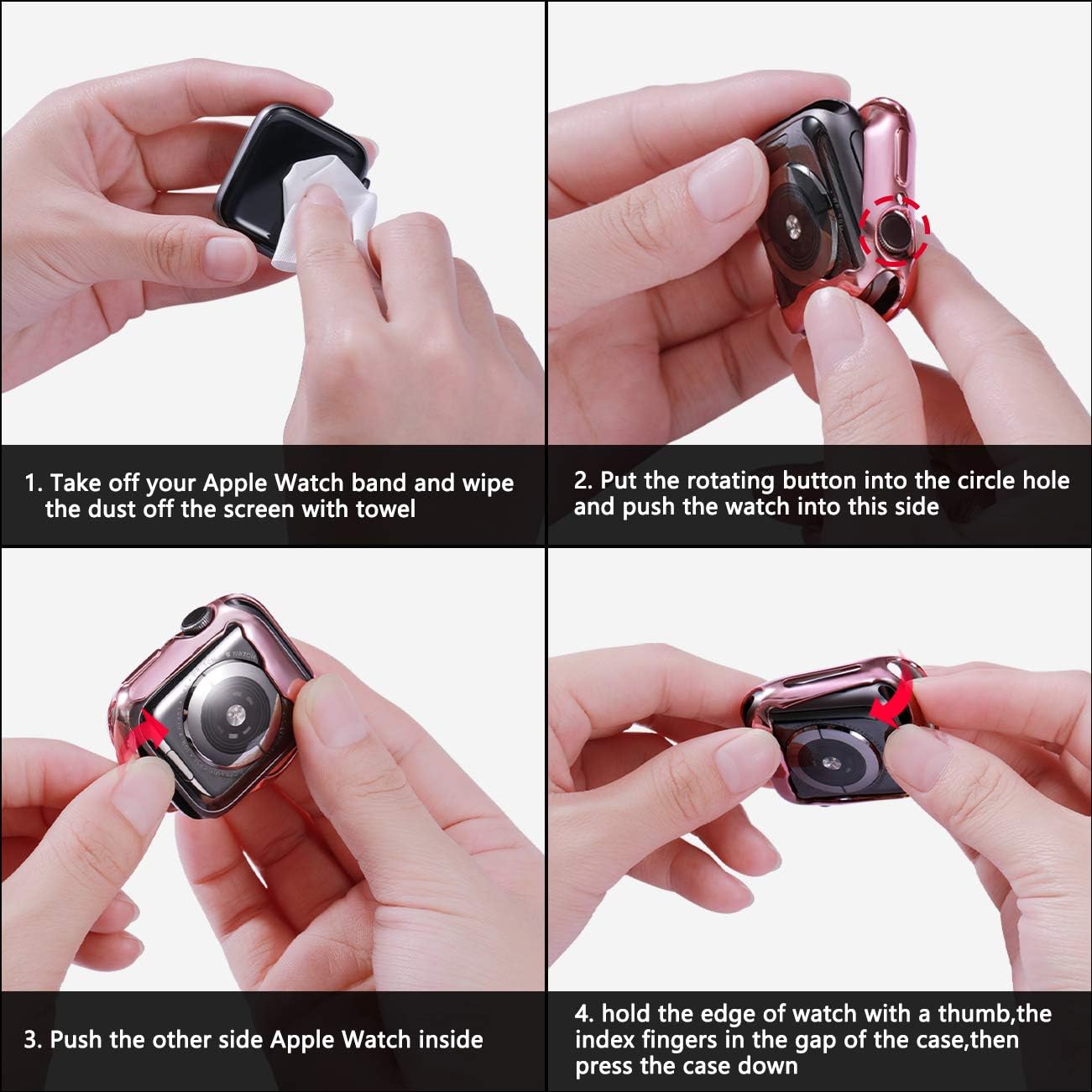 1. Take off your Apple Watch band and wipe the dust off the screen with towel

2. Put the rotating button into the circle hole and push the watch into this side

3. Push the other side Apple Watch inside

4. hold the edge of watch with a thumb,the index fingers in the gap of the case,then press the case down