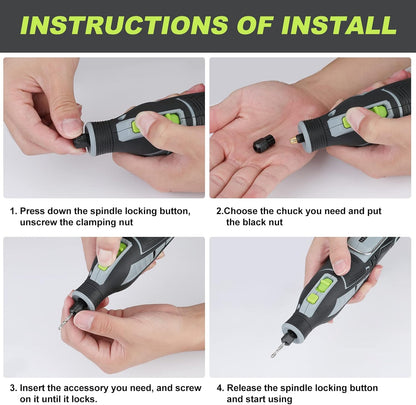 INSTRUCTIONS OF INSTALL

1. Press down the spindle locking button, unscrew the clamping nut

2.Choose the chuck you need and put the black nut

3. Insert the accessory you need, and screw on it until it locks.

4. Release the spindle locking button and start using