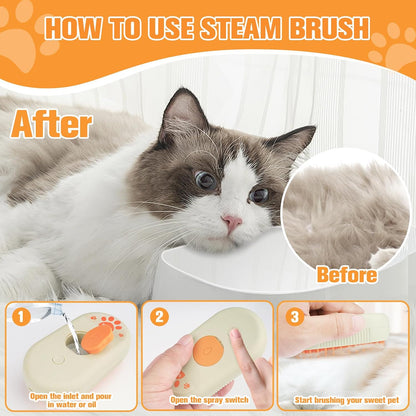 HOW TO USE STEAM BRUSH

After

Before

1
Open the inlet and pour in water or oil

2
Open the spray switch

3
Start brushing your sweet pet