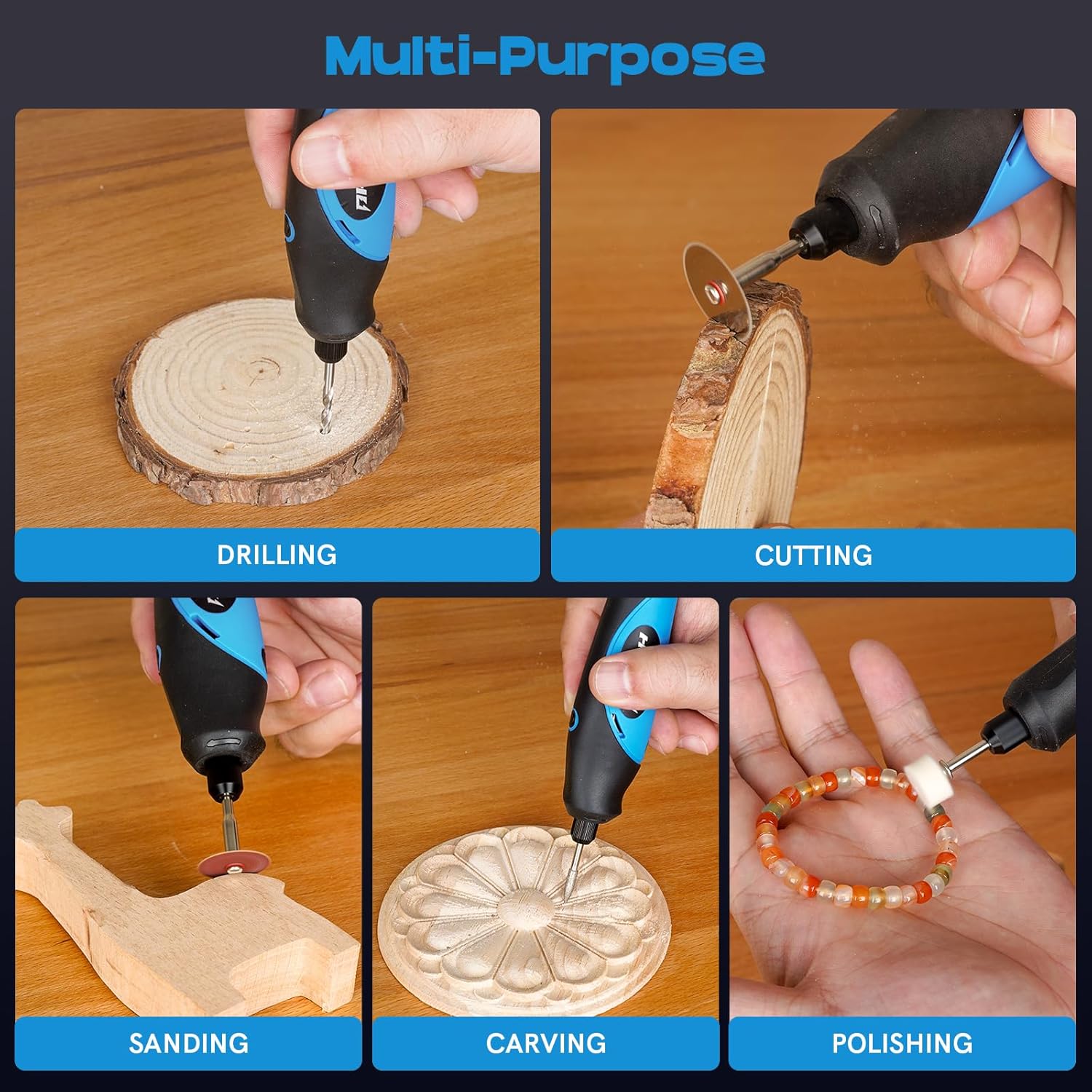 Multi-Purpose

DRILLING

CUTTING

SANDING

CARVING

POLISHING